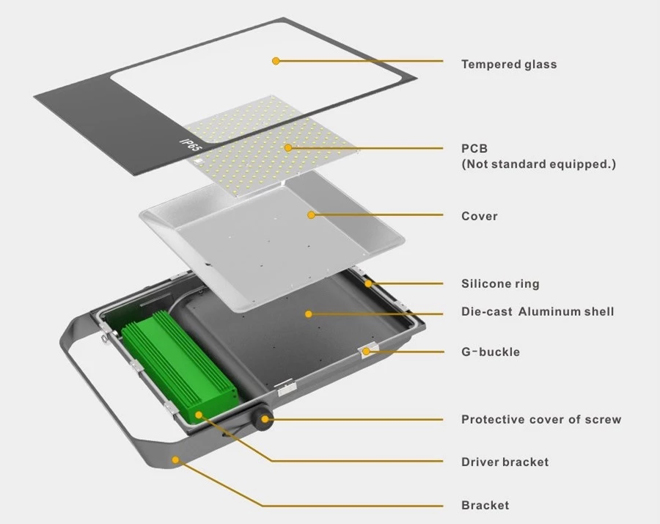 IP65

Tempered glass

PCB
(Not standard equipped.)

Cover

Silicone ring

Die-cast Aluminum shell

G-buckle

Protective cover of screw

Driver bracket

Bracket